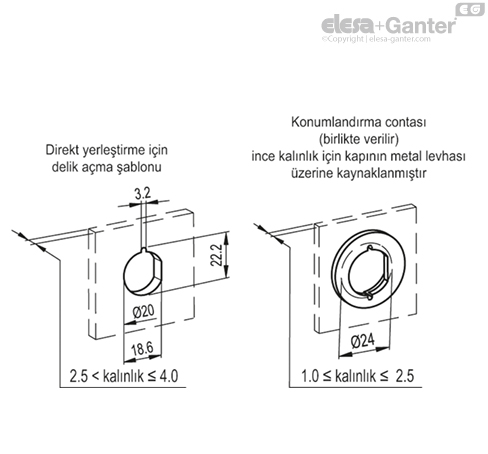 EG
elesa+Ganter
©Copyright | elesa-ganter.com

Direkt yerleştirme için delik açma şablonu

3.2

22.2

Ø20

18.6

2.5 < kalınlık ≤ 4.0

Konumlandırma contası (birlikte verilir) ince kalınlık için kapının metal levhası üzerine kaynaklanmıştır

Ø24

1.0 ≤ kalınlık ≤ 2.5