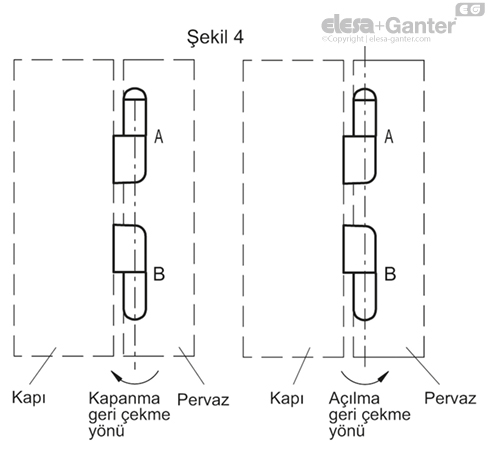 EG
elesa+Ganter
©Copyright | elesa-ganter.com

Şekil 4

A

B

Kapı

Kapanma geri çekme yönü

Pervaz

A

B

Kapı

Açılma geri çekme yönü

Pervaz