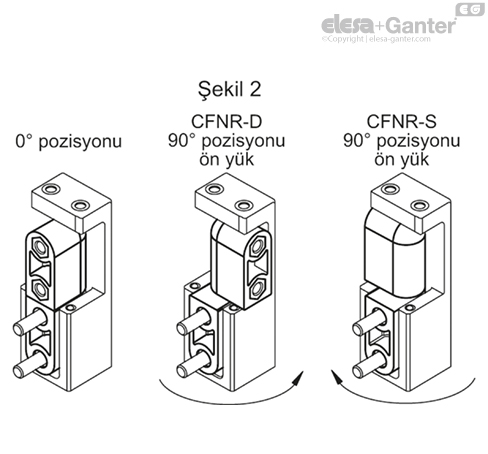 EG
elesa+Ganter
©Copyright | elesa-ganter.com

Şekil 2

0° pozisyonu

CFNR-D
90° pozisyonu
ön yük

CFNR-S
90° pozisyonu
ön yük