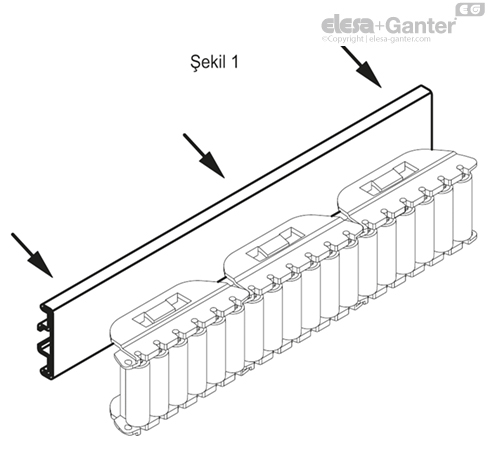 EG
elesa+Ganter
©Copyright | elesa-ganter.com

Şekil 1