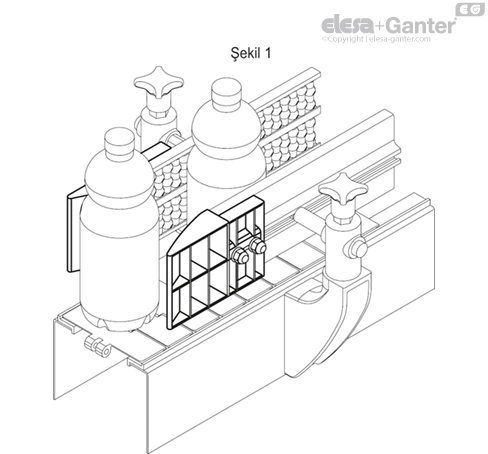 EG
elesa+Ganter
©Copyright | elesa-ganter.com

Şekil 1