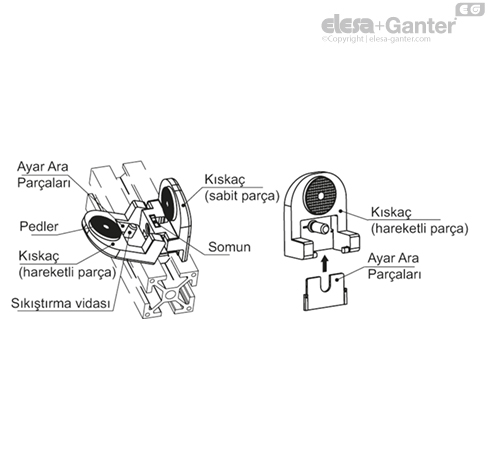 EG
elesa+Ganter
©Copyright | elesa-ganter.com

Ayar Ara Parçaları

Pedler

Kıskaç (hareketli parça)

Sıkıştırma vidası

Kıskaç (sabit parça)

Somun

Kıskaç (hareketli parça)

Ayar Ara Parçaları