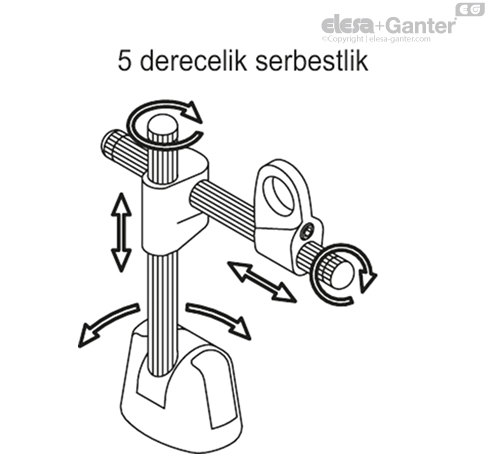 EG
elesa+Ganter
©Copyright | elesa-ganter.com

5 derecelik serbestlik