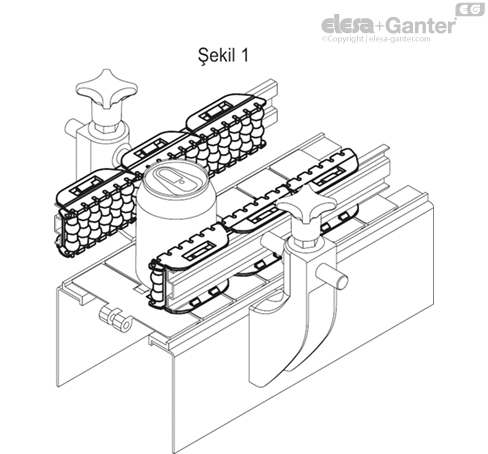 EG
elesa+Ganter
©Copyright | elesa-ganter.com

Şekil 1