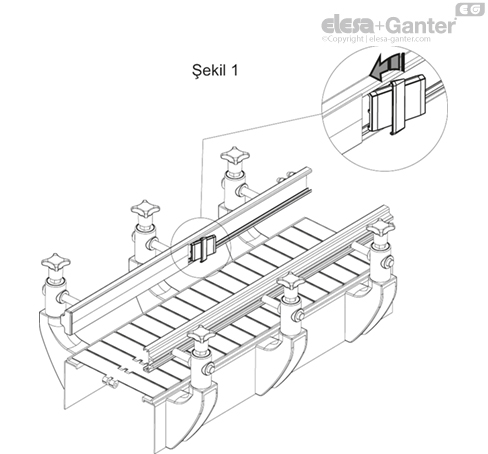 EG
elesa+Ganter
©Copyright | elesa-ganter.com

Şekil 1