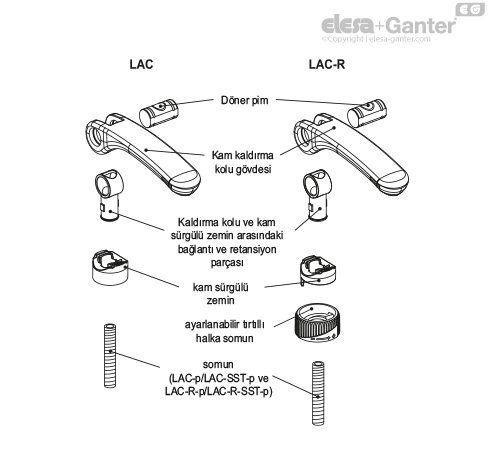 EG
elesa+Ganter
©Copyright | elesa-ganter.com

LAC

LAC-R

Döner pim

Kam kaldırma kolu gövdesi

Kaldırma kolu ve kam sürgülü zemin arasındaki bağlantı ve retansiyon parçası

kam sürgülü zemin

ayarlanabilir tırtıllı halka somun

somun (LAC-p/LAC-SST-p ve LAC-R-p/LAC-R-SST-p)