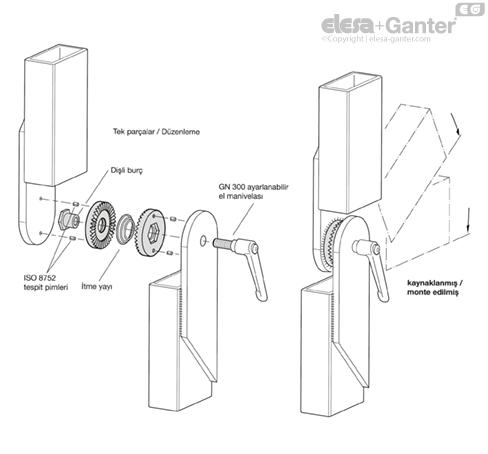 EG
elesa+Ganter
©Copyright | elesa-ganter.com

Tek parçalar / Düzenleme

Dişli burç

GN 300 ayarlanabilir el manivelası

ISO 8752 tespit pimleri

İtme yayı

kaynaklanmış / monte edilmiş