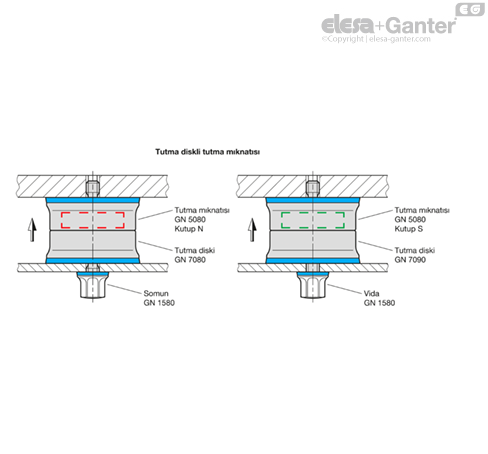 EG
elesa+Ganter
©Copyright | elesa-ganter.com

Tutma diskli tutma mıknatısı

Tutma mıknatısı
GN 5080
Kutup N

Tutma diski
GN 7080

Somun
GN 1580

Tutma mıknatısı
GN 5080
Kutup S

Tutma diski
GN 7090

Vida
GN 1580