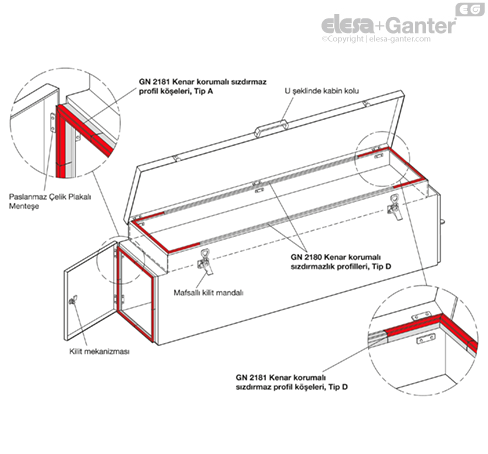 EG
elesa+Ganter
©Copyright | elesa-ganter.com

GN 2181 Kenar korumalı sızdırmaz profil köşeleri, Tip A

U şeklinde kabin kolu

Paslanmaz Çelik Plakalı Menteşe

GN 2180 Kenar korumalı sızdırmazlık profilleri, Tip D

Mafsallı kilit mandalı

Kilit mekanizması

GN 2181 Kenar korumalı sızdırmaz profil köşeleri, Tip D