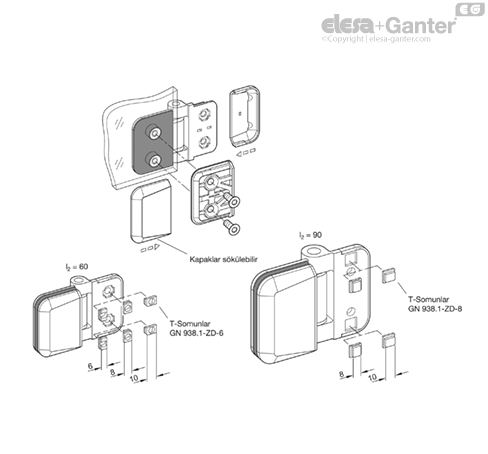 EG
elesa+Ganter
©Copyright | elesa-ganter.com

Kapaklar sökülebilir

$l_2 = 60$

T-Somunlar
GN 938.1-ZD-6

6
8
10

$l_2 = 90$

T-Somunlar
GN 938.1-ZD-8

8
10