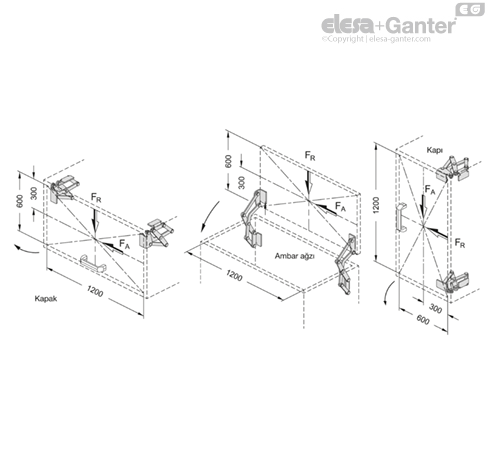 EG
elesa+Ganter
©Copyright | elesa-ganter.com

600
300
$F_R$
$F_A$
1200
Kapak

600
300
$F_R$
$F_A$
Ambar ağzı
1200

Kapı
1200
$F_A$
$F_R$
300
600