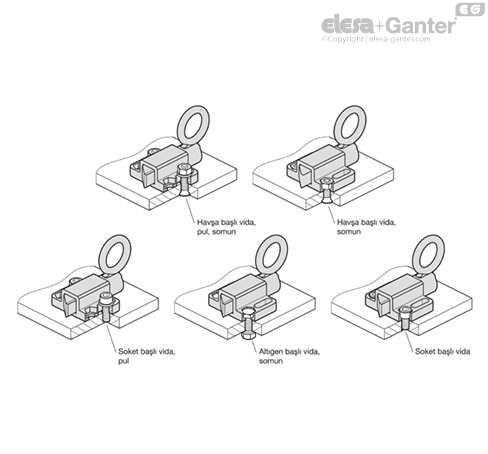 EG
elesa+Ganter
©Copyright | elesa-ganter.com

Havşa başlı vida, pul, somun

Havşa başlı vida, somun

Soket başlı vida, pul

Altıgen başlı vida, somun

Soket başlı vida