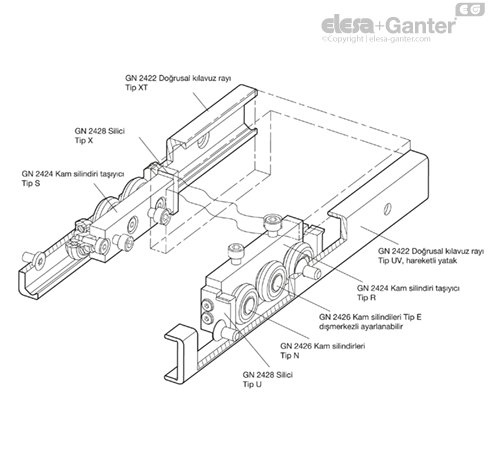 EG
elesa+Ganter
©Copyright | elesa-ganter.com

GN 2422 Doğrusal kılavuz rayı
Tip XT

GN 2428 Silici
Tip X

GN 2424 Kam silindiri taşıyıcı
Tip S

GN 2422 Doğrusal kılavuz rayı
Tip UV, hareketli yatak

GN 2424 Kam silindiri taşıyıcı
Tip R

GN 2426 Kam silindirleri Tip E
dışmerkezli ayarlanabilir

GN 2426 Kam silindirleri
Tip N

GN 2428 Silici
Tip U