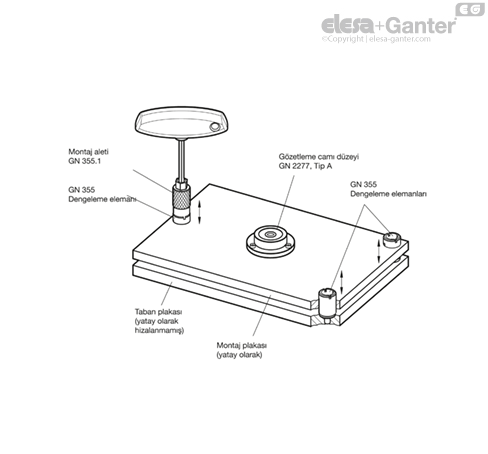 EG
elesa+Ganter
©Copyright | elesa-ganter.com

Montaj aleti
GN 355.1

GN 355
Dengeleme elemanı

Gözetleme camı düzeyi
GN 2277, Tip A

GN 355
Dengeleme elemanları

Taban plakası
(yatay olarak
hizalanmamış)

Montaj plakası
(yatay olarak)