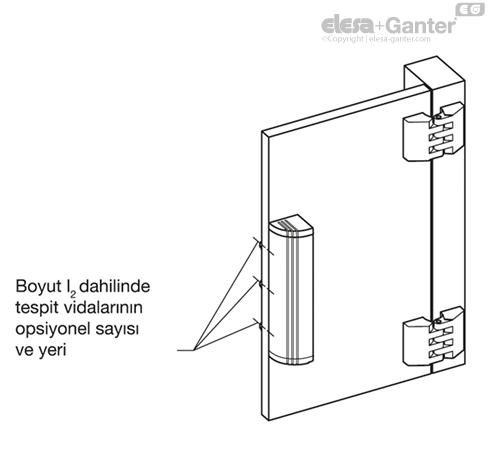 EG
elesa+Ganter
©Copyright | elesa-ganter.com

Boyut $l_2$ dahilinde tespit vidalarının opsiyonel sayısı ve yeri