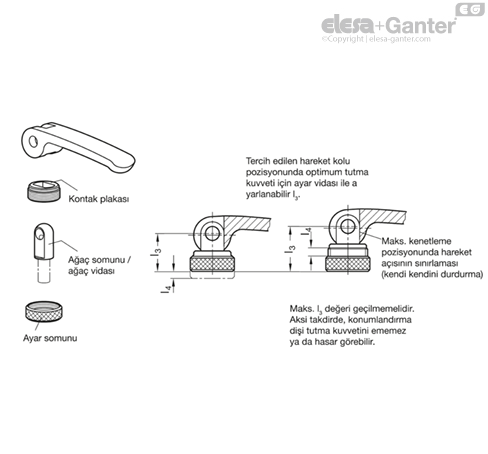 EG
elesa+Ganter
©Copyright | elesa-ganter.com

Kontak plakası

Ağaç somunu / ağaç vidası

Ayar somunu

Tercih edilen hareket kolu pozisyonunda optimum tutma kuvveti için ayar vidası ile a yarlanabilir $l_3$.

$l_3$

$l_4$

$l_4$

$l_3$

Maks. kenetleme pozisyonunda hareket açısının sınırlaması (kendi kendini durdurma)

Maks. $l_3$ değeri geçilmemelidir. Aksi takdirde, konumlandırma dişi tutma kuvvetini ememez ya da hasar görebilir.