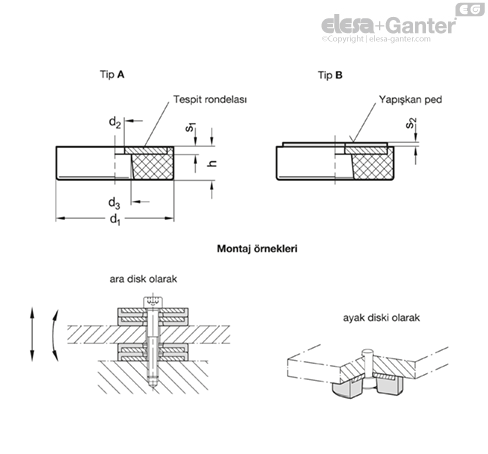 EG
elesa+Ganter
©Copyright | elesa-ganter.com

Tip **A**

Tespit rondelası

$d_2$

$s_1$

h

$d_3$

$d_1$

Tip **B**

Yapışkan ped

$s_2$

**Montaj örnekleri**

ara disk olarak

ayak diski olarak